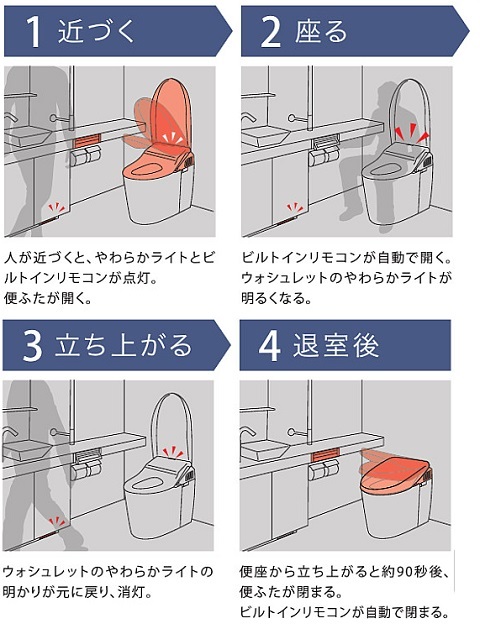 1 近づく

人が近づくと、やわらかライトとビルトインリモコンが点灯。
便ふたが開く。

2 座る

ビルトインリモコンが自動で開く。
ウォシュレットのやわらかライトが明るくなる。

3 立ち上がる

ウォシュレットのやわらかライトの明かりが元に戻り、消灯。

4 退室後

便座から立ち上がると約90秒後、便ふたが閉まる。
ビルトインリモコンが自動で閉まる。