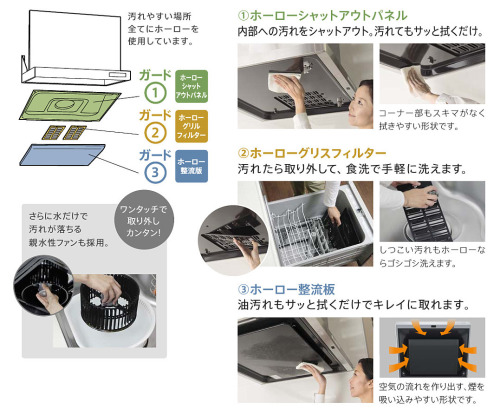 汚れやすい場所全てにホーローを使用しています。

ガード ① ホーローシャットアウトパネル

ガード ② ホーローグリルフィルター

ガード ③ ホーロー整流版

さらに水だけで汚れが落ちる親水性ファンも採用。

ワンタッチで取り外しカンタン!

①ホーローシャットアウトパネル
内部への汚れをシャットアウト。汚れてもサッと拭くだけ。

コーナー部もスキマがなく拭きやすい形状です。

②ホーローグリスフィルター
汚れたら取り外して、食洗で手軽に洗えます。

しつこい汚れもホーローならゴシゴシ洗えます。

③ホーロー整流板
油汚れもサッと拭くだけでキレイに取れます。

空気の流れを作り出す、煙を吸い込みやすい形状です。