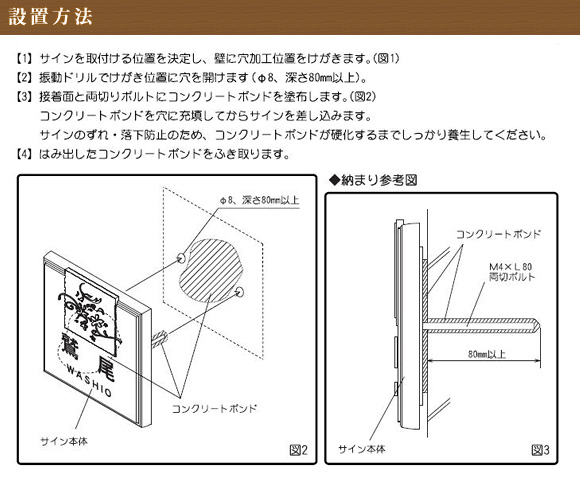 設置方法

【1】サインを取付ける位置を決定し、壁に穴加工位置をけがきます。(図1)
【2】振動ドリルでけがき位置に穴を開けます（φ8、深さ80mm以上)。
【3】接着面と両切りボルトにコンクリートボンドを塗布します。(図2)
コンクリートボンドを穴に充填してからサインを差し込みます。
サインのずれ・落下防止のため、コンクリートボンドが硬化するまでしっかり養生してください。
【4】はみ出したコンクリートボンドをふき取ります。

φ8、深さ80mm以上
鷲尾
WASHIO
コンクリートボンド
サイン本体
図2

◆納まり参考図
コンクリートボンド
M4×L80
両切ボルト
80mm以上
サイン本体
図3