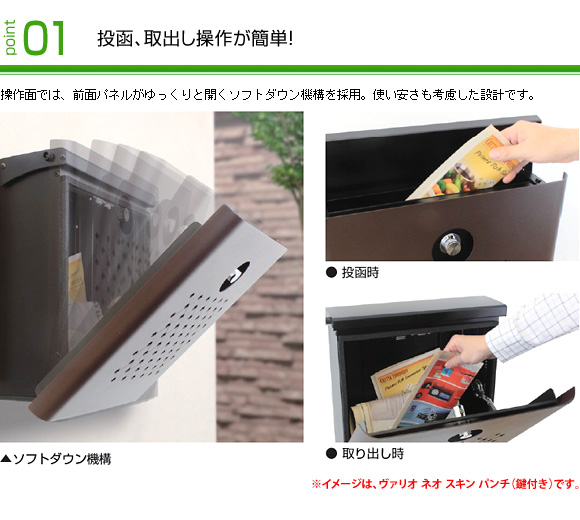 point 01 投函、取出し操作が簡単!

操作面では、前面パネルがゆっくりと開くソフトダウン機構を採用。使い安さも考慮した設計です。

▲ソフトダウン機構

● 投函時

● 取り出し時

※イメージは、ヴァリオ ネオ スキン パンチ(鍵付き)です。