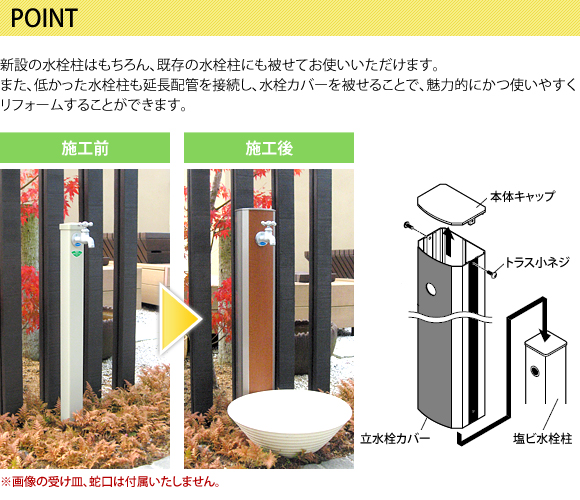 POINT

新設の水栓柱はもちろん、既存の水栓柱にも被せてお使いいただけます。
また、低かった水栓柱も延長配管を接続し、水栓カバーを被せることで、魅力的にかつ使いやすくリフォームすることができます。

施工前

施工後

本体キャップ

トラス小ネジ

立水栓カバー

塩ビ水栓柱

※画像の受け皿、蛇口は付属いたしません。